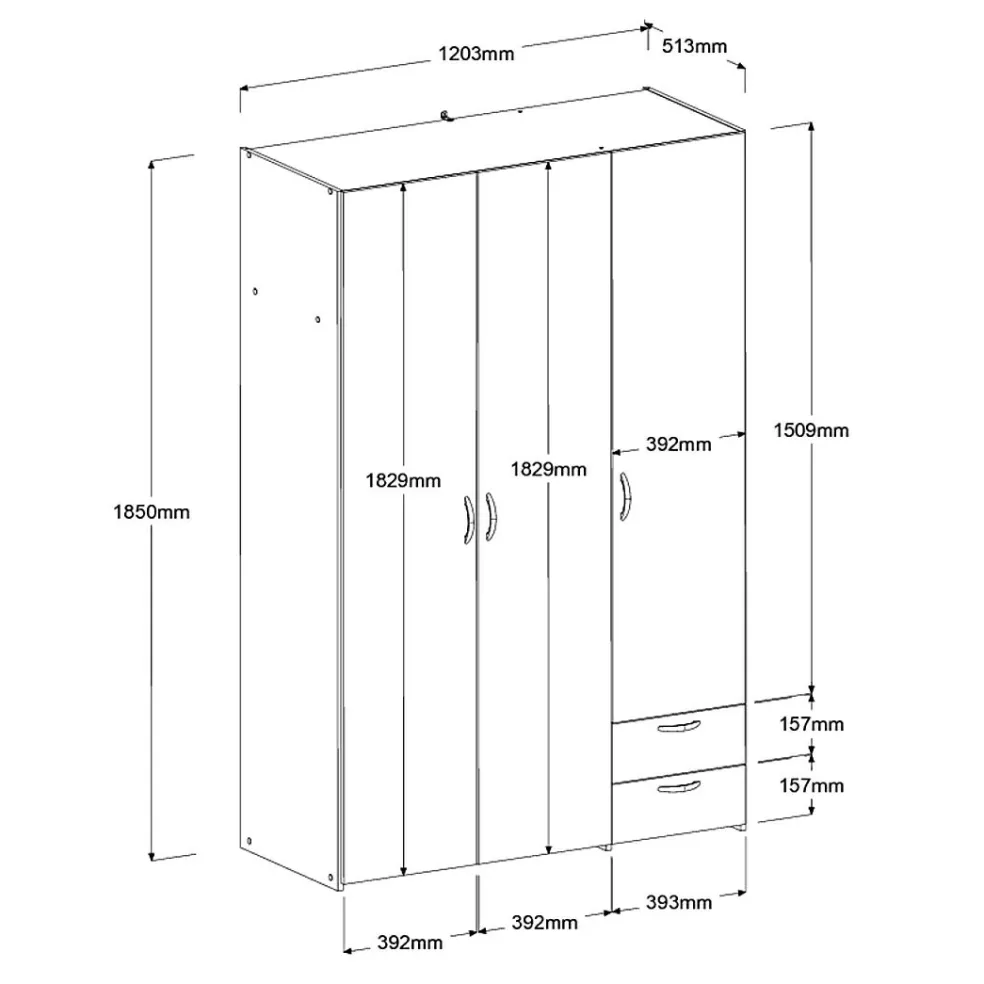 1203mm
513mm
1850mm
1829mm
1829mm
392mm
1509mm
157mm
157mm
392mm
392mm
393mm