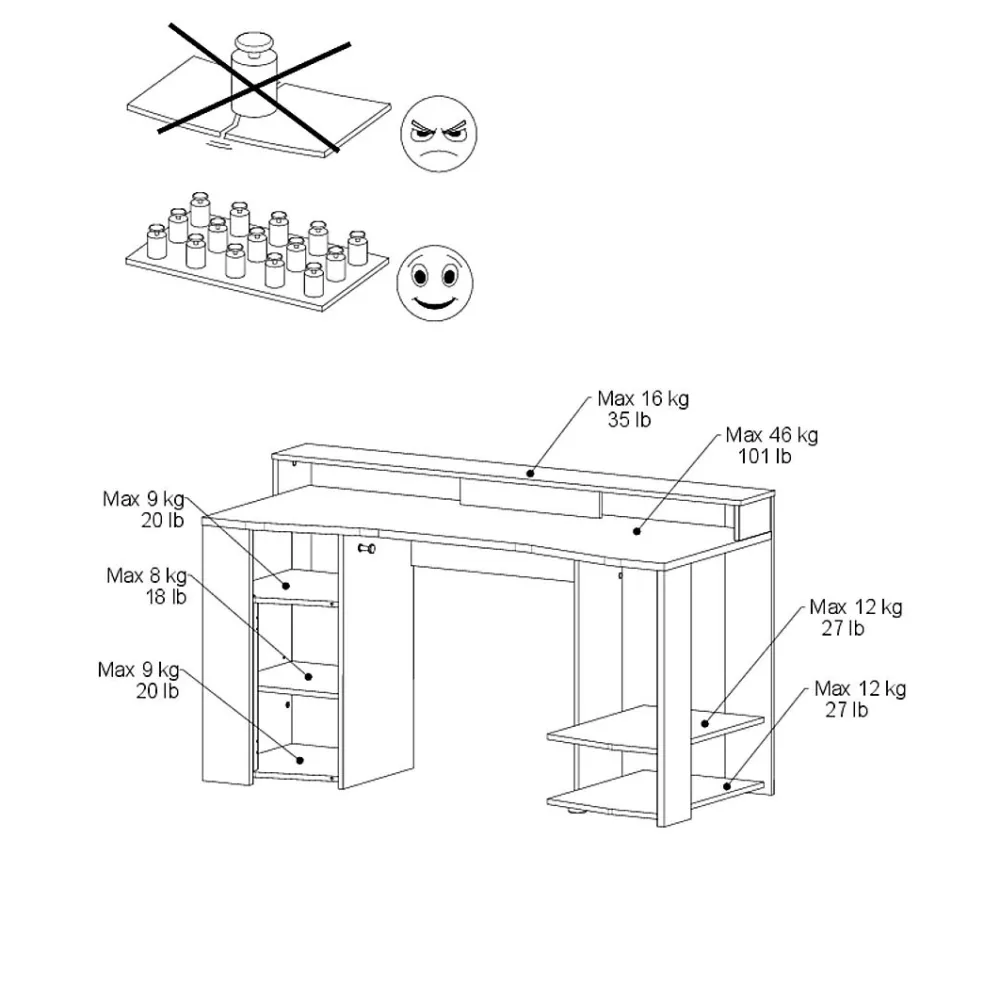 Max 16 kg
35 lb

Max 46 kg
101 lb

Max 9 kg
20 lb

Max 8 kg
18 lb

Max 9 kg
20 lb

Max 12 kg
27 lb

Max 12 kg
27 lb