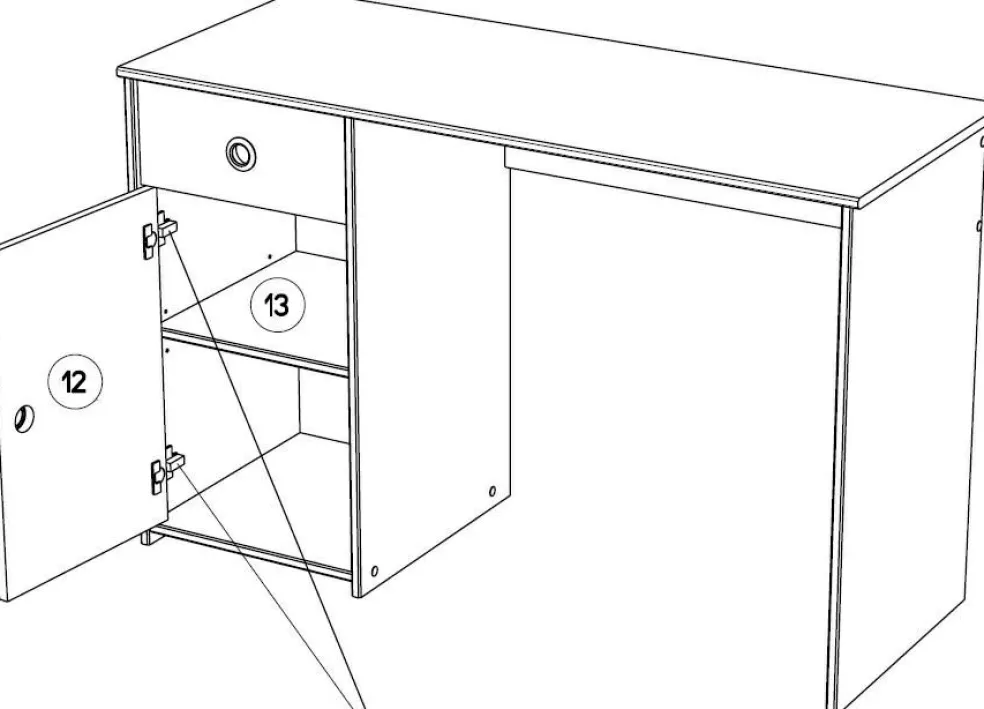 13

12