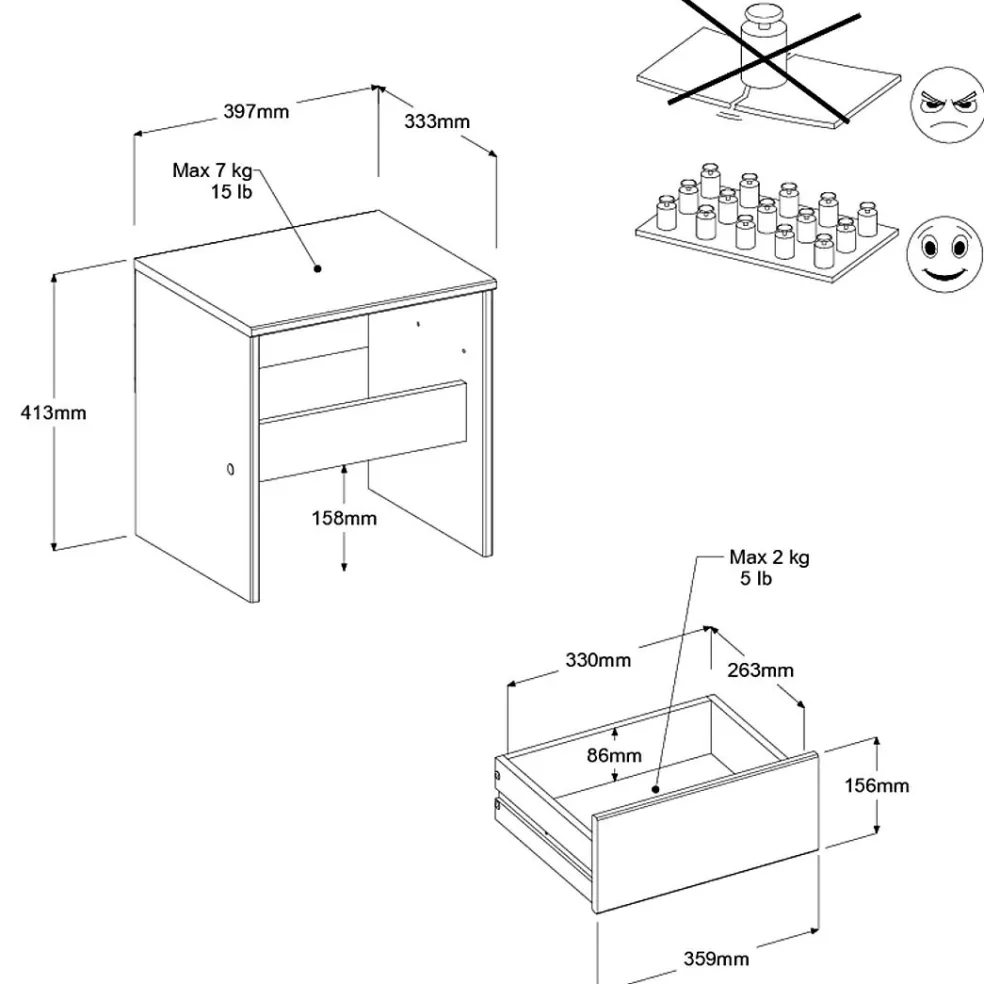 397mm
333mm
Max 7 kg
15 lb
413mm
158mm
Max 2 kg
5 lb
330mm
263mm
86mm
156mm
359mm